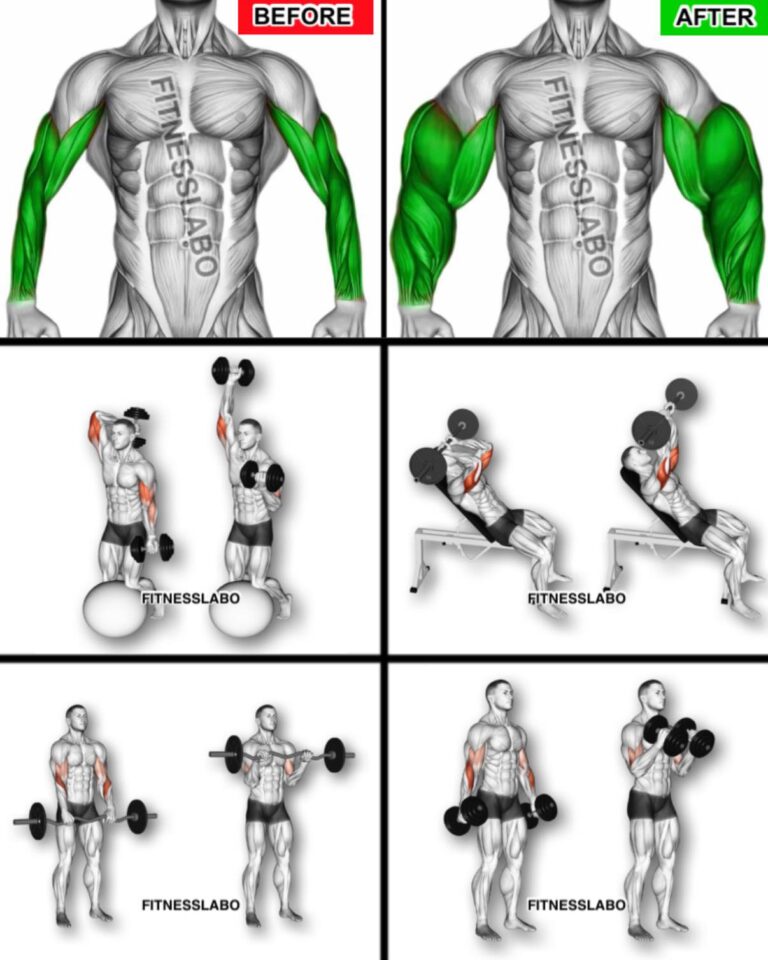 BEFORE

FITNESSLABO

AFTER

FITNESSLABO

FITNESSLABO

FITNESSLABO

FITNESSLABO

FITNESSLABO