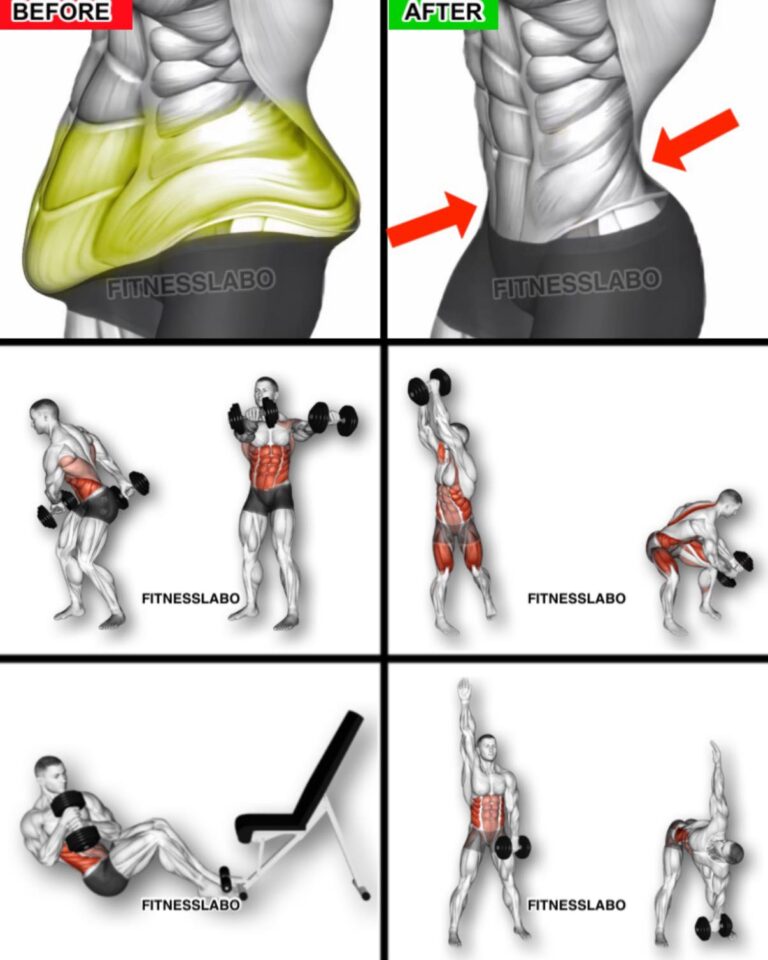 BEFORE

FITNESSLABO

AFTER

FITNESSLABO

FITNESSLABO

FITNESSLABO

FITNESSLABO

FITNESSLABO